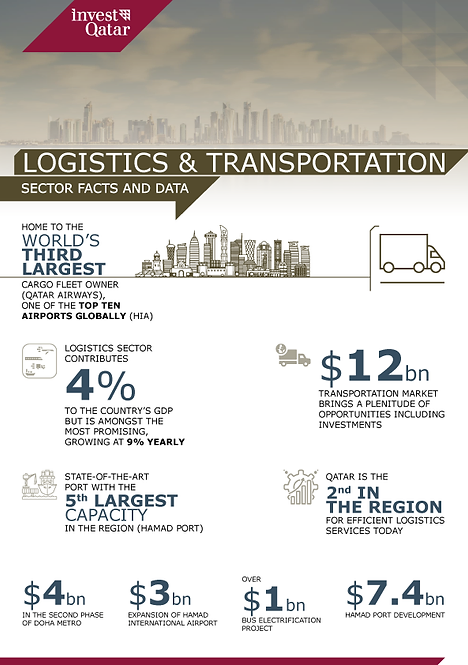 invest Qatar

LOGISTICS & TRANSPORTATION

SECTOR FACTS AND DATA

HOME TO THE WORLD'S THIRD LARGEST CARGO FLEET OWNER (QATAR AIRWAYS), ONE OF THE TOP TEN AIRPORTS GLOBALLY (HIA)

LOGISTICS SECTOR CONTRIBUTES

4%

TO THE COUNTRY'S GDP BUT IS AMONGST THE MOST PROMISING, GROWING AT 9% YEARLY

$12bn

TRANSPORTATION MARKET BRINGS A PLENITUDE OF OPPORTUNITIES INCLUDING INVESTMENTS

STATE-OF-THE-ART PORT WITH THE 5th LARGEST CAPACITY IN THE REGION (HAMAD PORT)

QATAR IS THE 2nd IN THE REGION FOR EFFICIENT LOGISTICS SERVICES TODAY

$4bn
IN THE SECOND PHASE OF DOHA METRO

$3bn
EXPANSION OF HAMAD INTERNATIONAL AIRPORT

OVER
$1bn
BUS ELECTRIFICATION PROJECT

$7.4bn
HAMAD PORT DEVELOPMENT