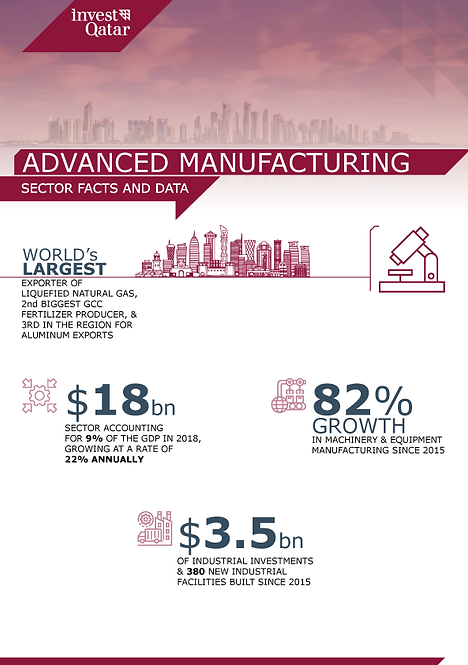 invest Qatar

ADVANCED MANUFACTURING

SECTOR FACTS AND DATA

WORLD's LARGEST

EXPORTER OF LIQUEFIED NATURAL GAS, 2nd BIGGEST GCC FERTILIZER PRODUCER, & 3RD IN THE REGION FOR ALUMINUM EXPORTS

$18bn

SECTOR ACCOUNTING FOR 9% OF THE GDP IN 2018, GROWING AT A RATE OF 22% ANNUALLY

82% GROWTH

IN MACHINERY & EQUIPMENT MANUFACTURING SINCE 2015

$3.5bn

OF INDUSTRIAL INVESTMENTS & 380 NEW INDUSTRIAL FACILITIES BUILT SINCE 2015