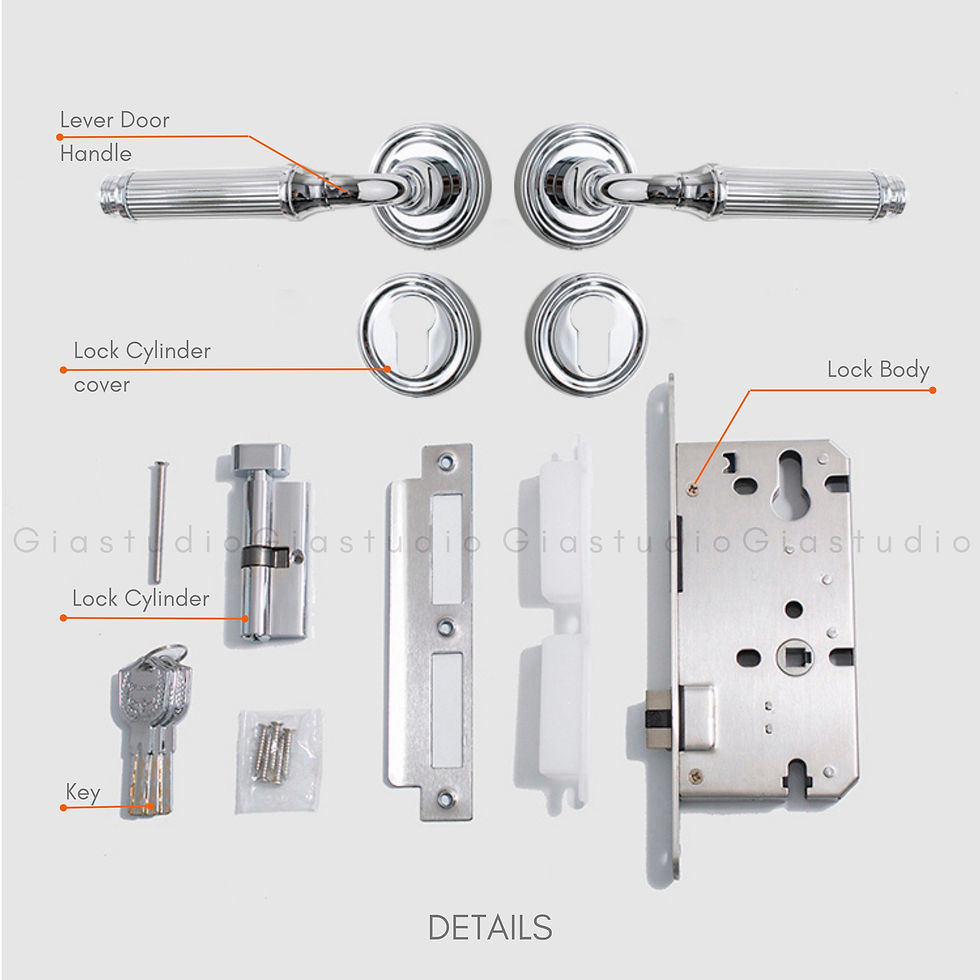 Lever Door Handle

Lock Cylinder cover

Lock Body

GiastudioGiastudio GiastudioGiastudio

Lock Cylinder

Key

DETAILS