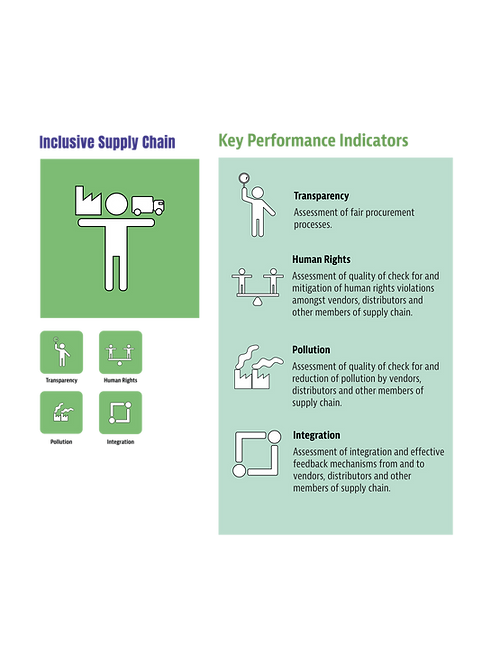 Inclusive Supply Chain

Transparency

Human Rights

Pollution

Integration

Key Performance Indicators

Transparency
Assessment of fair procurement processes.

Human Rights
Assessment of quality of check for and mitigation of human rights violations amongst vendors, distributors and other members of supply chain.

Pollution
Assessment of quality of check for and reduction of pollution by vendors, distributors and other members of supply chain.

Integration
Assessment of integration and effective feedback mechanisms from and to vendors, distributors and other members of supply chain.