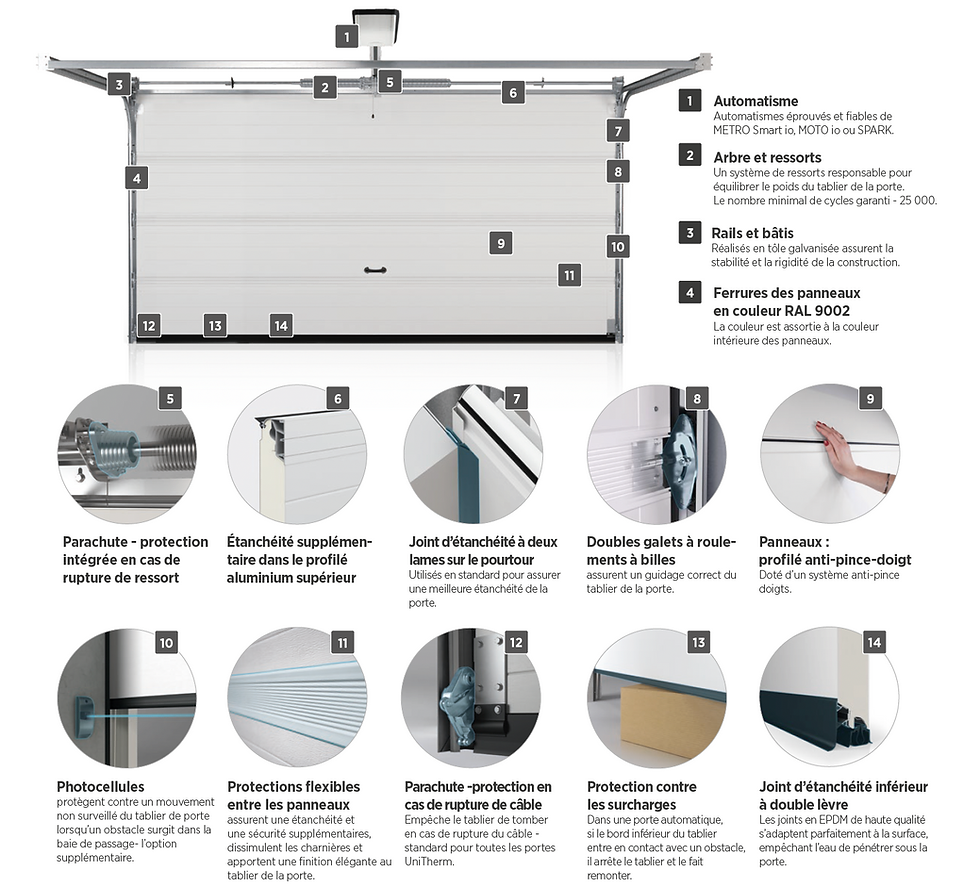 1

3

2

5

6

7

4

8

9

10

11

12

13

14

1 Automatisme
Automatismes éprouvés et fiables de METRO Smart io, MOTO io ou SPARK.

2 Arbre et ressorts
Un système de ressorts responsable pour équilibrer le poids du tablier de la porte.
Le nombre minimal de cycles garanti - 25 000.

3 Rails et bâtis
Réalisés en tôle galvanisée assurent la stabilité et la rigidité de la construction.

4 Ferrures des panneaux en couleur RAL 9002
La couleur est assortie à la couleur intérieure des panneaux.

5
Parachute - protection intégrée en cas de rupture de ressort

6
Étanchéité supplémentaire dans le profilé aluminium supérieur

7
Joint d'étanchéité à deux lames sur le pourtour
Utilisés en standard pour assurer une meilleure étanchéité de la porte.

8
Doubles galets à roulements à billes
assurent un guidage correct du tablier de la porte.

9
Panneaux : profilé anti-pince-doigt
Doté d'un système anti-pince doigts.

10
Photocellules
protègent contre un mouvement non surveillé du tablier de porte lorsqu'un obstacle surgit dans la baie de passage- l'option supplémentaire.

11
Protections flexibles entre les panneaux
assurent une étanchéité et une sécurité supplémentaires, dissimulent les charnières et apportent une finition élégante au tablier de la porte.

12
Parachute -protection en cas de rupture de câble
Empêche le tablier de tomber en cas de rupture du câble - standard pour toutes les portes UniTherm.

13
Protection contre les surcharges
Dans une porte automatique, si le bord inférieur du tablier entre en contact avec un obstacle, il arrête le tablier et le fait remonter.

14
Joint d'étanchéité inférieur à double lèvre
Les joints en EPDM de haute qualité s'adaptent parfaitement à la surface, empêchant l'eau de pénétrer sous la porte.