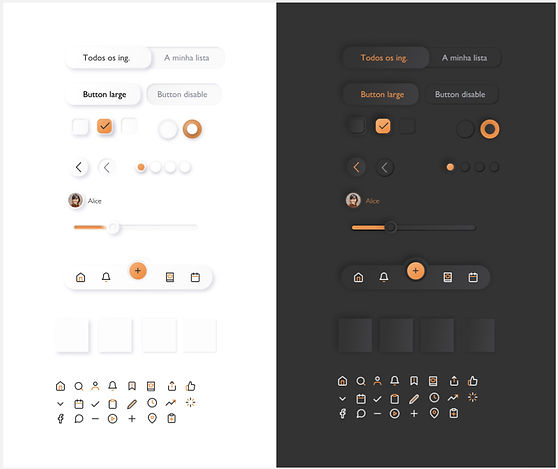 Todos os ing.
A minha lista
Button large
Button disable
Alice

Todos os ing.
A minha lista
Button large
Button disable
Alice