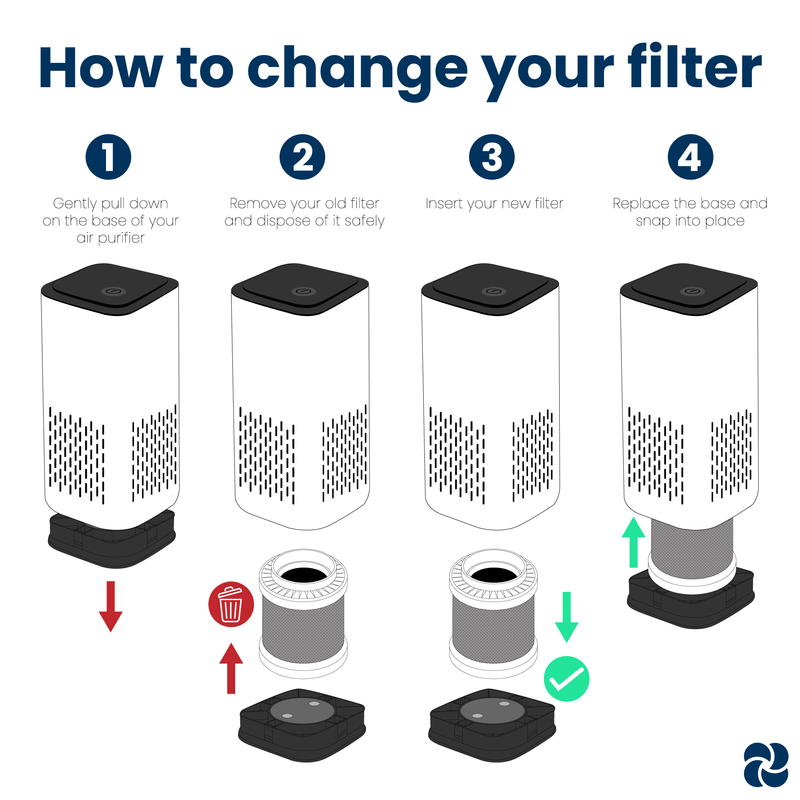 How to change your filter

1

Gently pull down on the base of your air purifier

2

Remove your old filter and dispose of it safely

3

Insert your new filter

4

Replace the base and snap into place