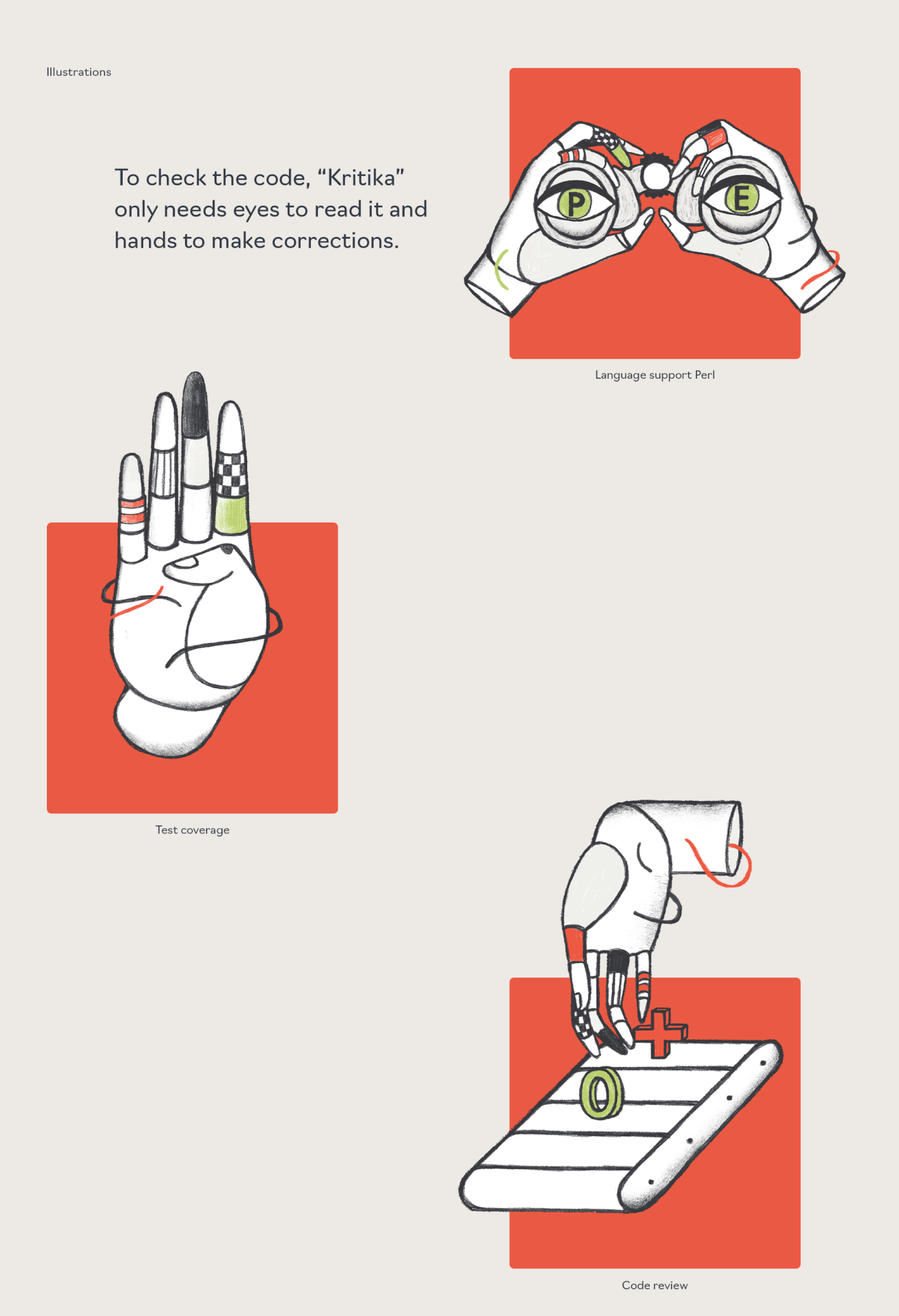 Illustrations

To check the code, “Kritika” only needs eyes to read it and hands to make corrections.

P E

Language support Perl

Test coverage

Code review