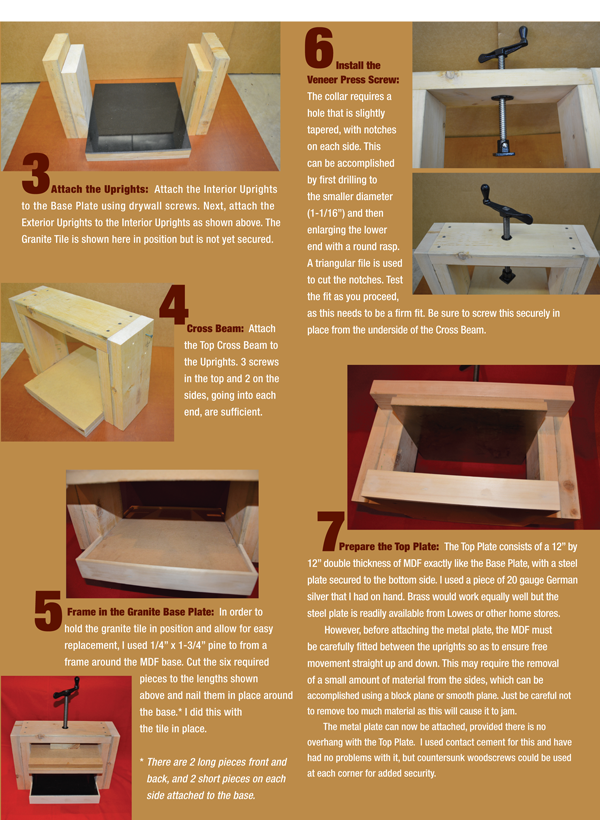 3 Attach the Uprights: Attach the Interior Uprights to the Base Plate using drywall screws. Next, attach the Exterior Uprights to the Interior Uprights as shown above. The Granite Tile is shown here in position but is not yet secured.

4 Cross Beam: Attach the Top Cross Beam to the Uprights. 3 screws in the top and 2 on the sides, going into each end, are sufficient.

5 Frame in the Granite Base Plate: In order to hold the granite tile in position and allow for easy replacement, I used 1/4" x 1-3/4" pine to from a frame around the MDF base. Cut the six required pieces to the lengths shown above and nail them in place around the base.* I did this with the tile in place.

* There are 2 long pieces front and back, and 2 short pieces on each side attached to the base.

6 Install the Veneer Press Screw: The collar requires a hole that is slightly tapered, with notches on each side. This can be accomplished by first drilling to the smaller diameter (1-1/16") and then enlarging the lower end with a round rasp. A triangular file is used to cut the notches. Test the fit as you proceed, as this needs to be a firm fit. Be sure to screw this securely in place from the underside of the Cross Beam.

7 Prepare the Top Plate: The Top Plate consists of a 12" by 12" double thickness of MDF exactly like the Base Plate, with a steel plate secured to the bottom side. I used a piece of 20 gauge German silver that I had on hand. Brass would work equally well but the steel plate is readily available from Lowes or other home stores.

However, before attaching the metal plate, the MDF must be carefully fitted between the uprights so as to ensure free movement straight up and down. This may require the removal of a small amount of material from the sides, which can be accomplished using a block plane or smooth plane. Just be careful not to remove too much material as this will cause it to jam.

The metal plate can now be attached, provided there is no overhang with the Top Plate. I used contact cement for this and have had no problems with it, but countersunk woodscrews could be used at each corner for added security.