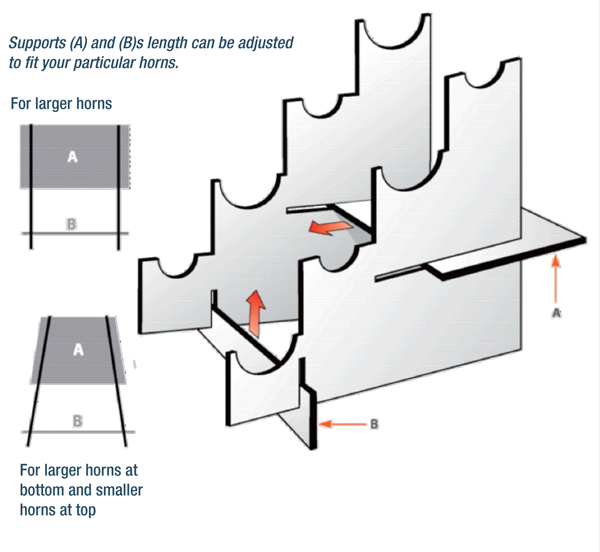 Supports (A) and (B)s length can be adjusted to fit your particular horns.

For larger horns

A

B

A

B

For larger horns at bottom and smaller horns at top

A

B