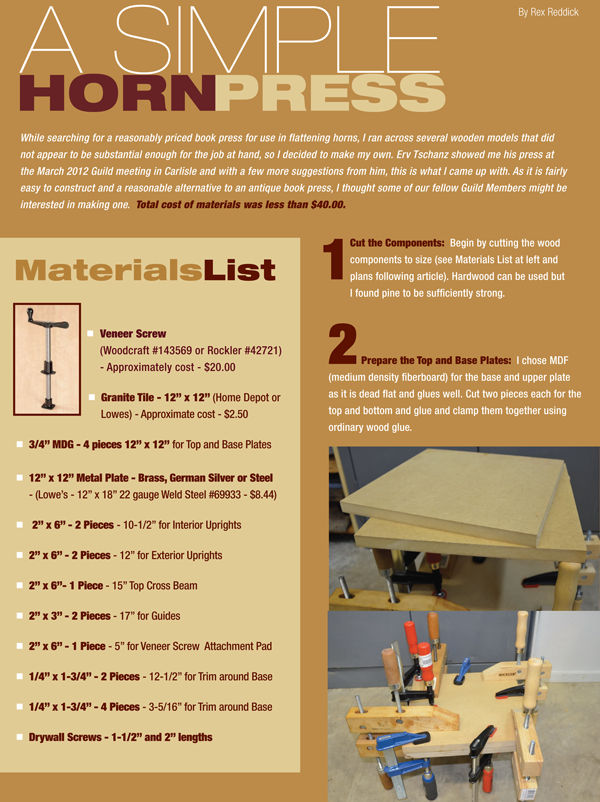 By Rex Reddick

A SIMPLE HORNPRESS

While searching for a reasonably priced book press for use in flattening horns, I ran across several wooden models that did not appear to be substantial enough for the job at hand, so I decided to make my own. Erv Tschanz showed me his press at the March 2012 Guild meeting in Carlisle and with a few more suggestions from him, this is what I came up with. As it is fairly easy to construct and a reasonable alternative to an antique book press, I thought some of our fellow Guild Members might be interested in making one. Total cost of materials was less than $40.00.

MaterialsList

Veneer Screw (Woodcraft #143569 or Rockler #42721) - Approximately cost - $20.00

Granite Tile - 12" x 12" (Home Depot or Lowes) - Approximate cost - $2.50

3/4" MDG - 4 pieces 12" x 12" for Top and Base Plates

12" x 12" Metal Plate - Brass, German Silver or Steel - (Lowe's - 12" x 18" 22 gauge Weld Steel #69933 - $8.44)

2" x 6" - 2 Pieces - 10-1/2" for Interior Uprights

2" x 6" - 2 Pieces - 12" for Exterior Uprights

2" x 6"- 1 Piece - 15" Top Cross Beam

2" x 3" - 2 Pieces - 17" for Guides

2" x 6" - 1 Piece - 5" for Veneer Screw Attachment Pad

1/4" x 1-3/4" - 2 Pieces - 12-1/2" for Trim around Base

1/4" x 1-3/4" - 4 Pieces - 3-5/16" for Trim around Base

Drywall Screws - 1-1/2" and 2" lengths

1 Cut the Components: Begin by cutting the wood components to size (see Materials List at left and plans following article). Hardwood can be used but I found pine to be sufficiently strong.

2 Prepare the Top and Base Plates: I chose MDF (medium density fiberboard) for the base and upper plate as it is dead flat and glues well. Cut two pieces each for the top and bottom and glue and clamp them together using ordinary wood glue.