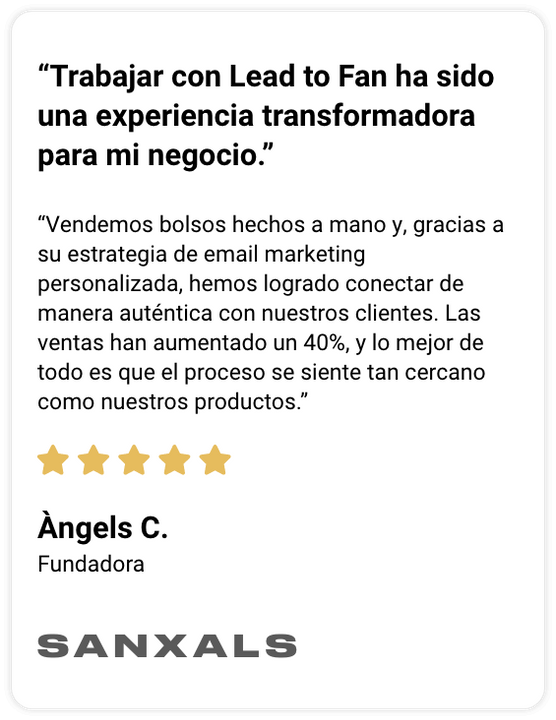 "Trabajar con Lead to Fan ha sido una experiencia transformadora para mi negocio."

"Vendemos bolsos hechos a mano y, gracias a su estrategia de email marketing personalizada, hemos logrado conectar de manera auténtica con nuestros clientes. Las ventas han aumentado un 40%, y lo mejor de todo es que el proceso se siente tan cercano como nuestros productos."

Àngels C.
Fundadora

SANXALS