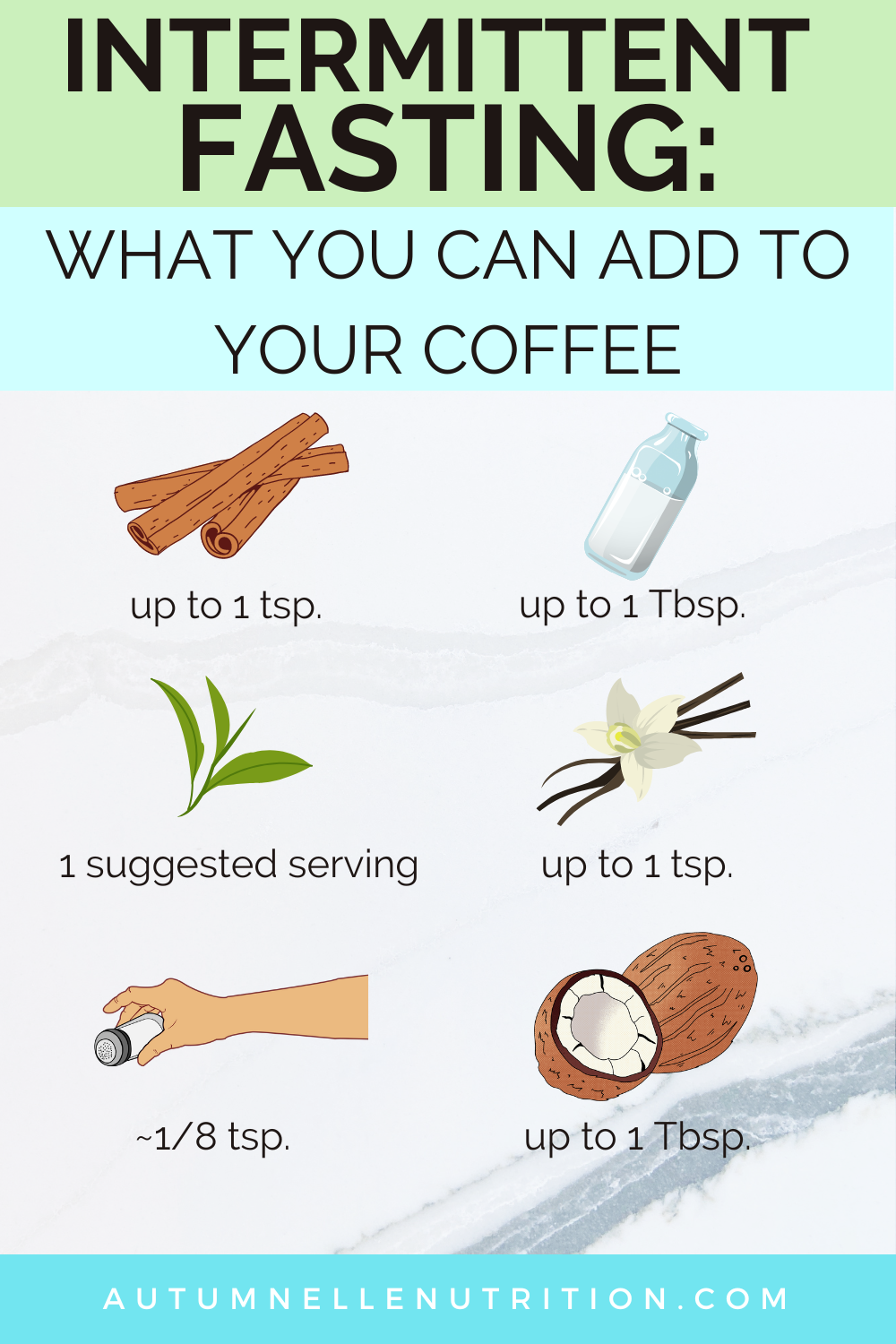 INTERMITTENT FASTING:

WHAT YOU CAN ADD TO YOUR COFFEE

up to 1 tsp.

up to 1 Tbsp.

1 suggested serving

up to 1 tsp.

~1/8 tsp.

up to 1 Tbsp.

AUTUMNELLENUTRITION.COM