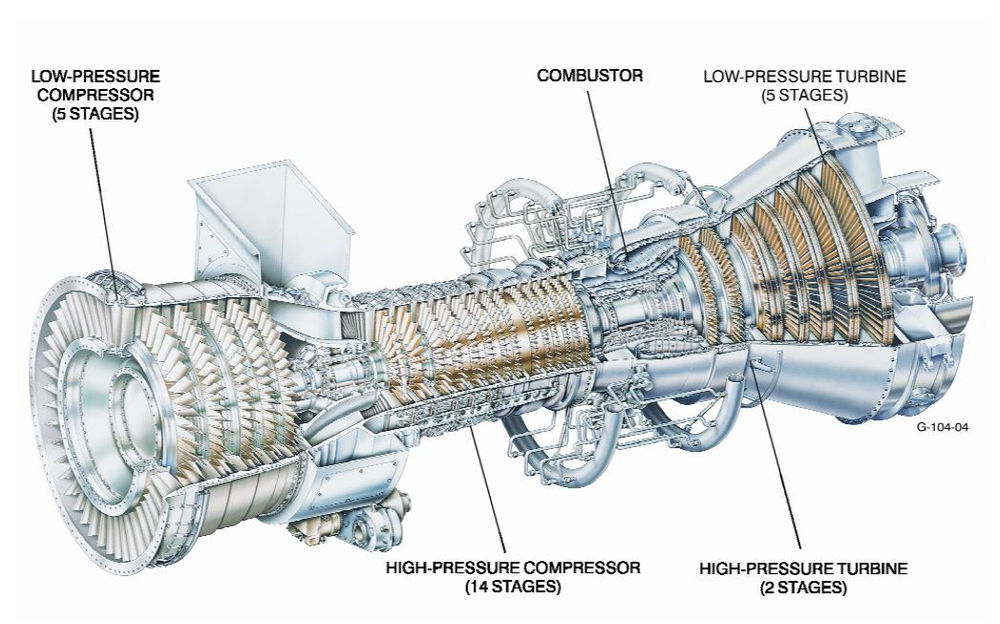 LOW-PRESSURE COMPRESSOR (5 STAGES)

COMBUSTOR

LOW-PRESSURE TURBINE (5 STAGES)

G-104-04

HIGH-PRESSURE COMPRESSOR (14 STAGES)

HIGH-PRESSURE TURBINE (2 STAGES)