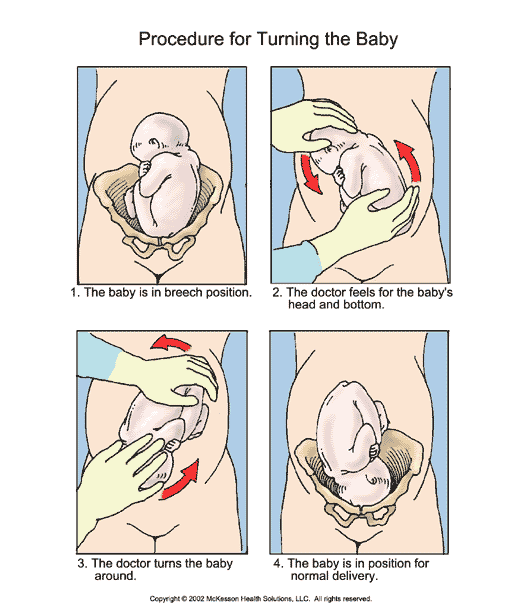 Procedure for Turning the Baby

1. The baby is in breech position.

2. The doctor feels for the baby's head and bottom.

3. The doctor turns the baby around.

4. The baby is in position for normal delivery.

Copyright © 2002 McKesson Health Solutions, LLC. All rights reserved.