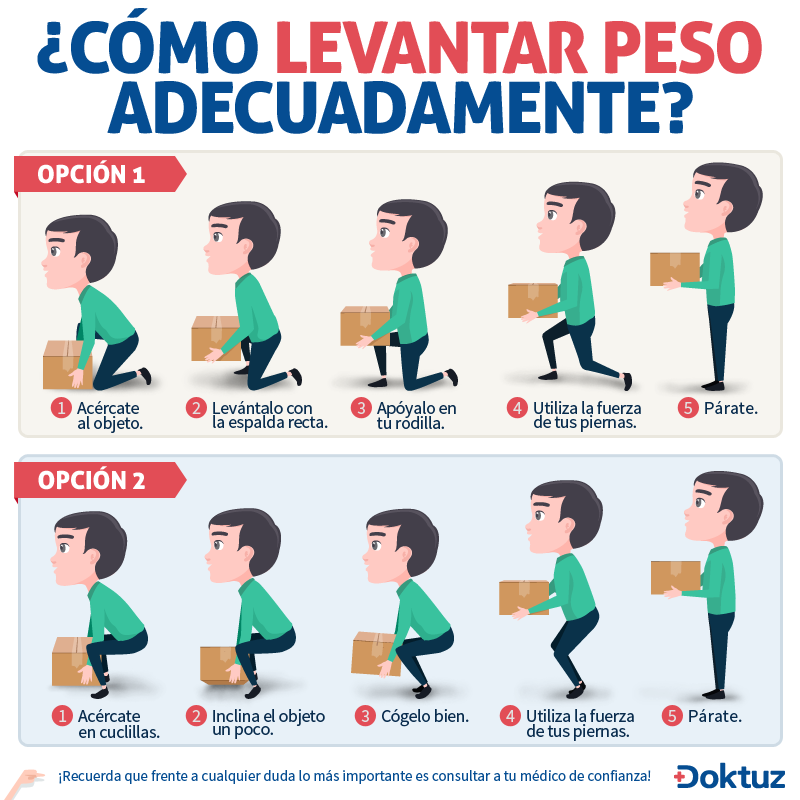 ¿CÓMO LEVANTAR PESO ADECUADAMENTE?

OPCIÓN 1

1 Acércate al objeto.

2 Levántalo con la espalda recta.

3 Apóyalo en tu rodilla.

4 Utiliza la fuerza de tus piernas.

5 Párate.

OPCIÓN 2

1 Acércate en cuclillas.

2 Inclina el objeto un poco.

3 Cógelo bien.

4 Utiliza la fuerza de tus piernas.

5 Párate.

¡Recuerda que frente a cualquier duda lo más importante es consultar a tu médico de confianza!

Doktuz