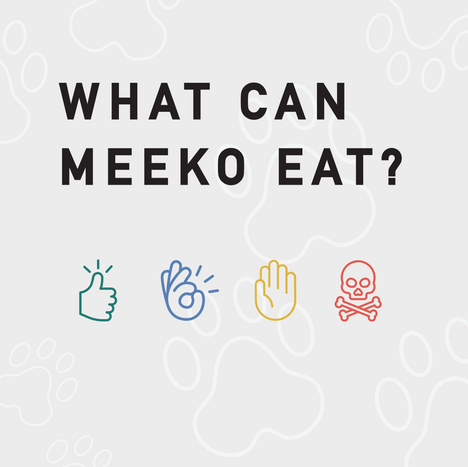 WHAT CAN MEEKO EAT?