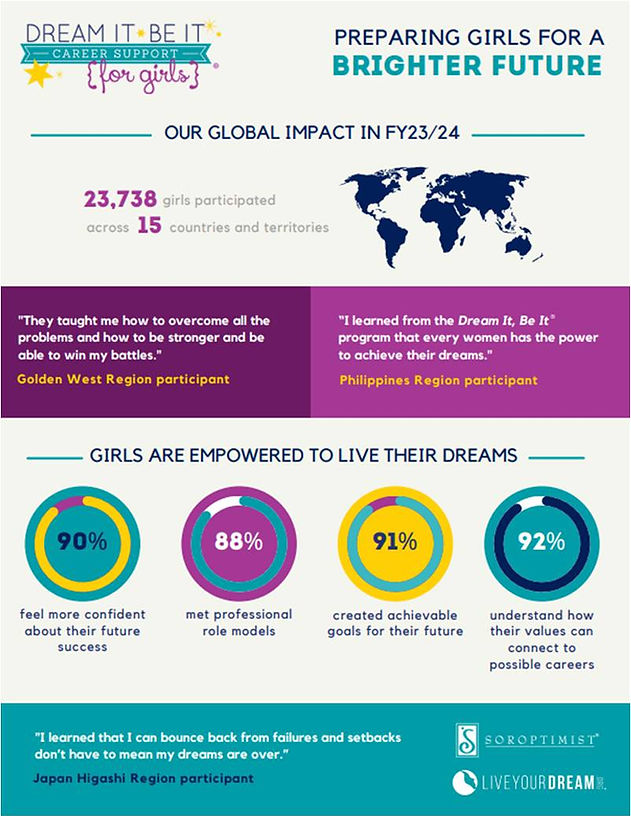 DREAM IT BE IT
CAREER SUPPORT
{for girls}

PREPARING GIRLS FOR A
BRIGHTER FUTURE

OUR GLOBAL IMPACT IN FY23/24

23,738 girls participated across 15 countries and territories

"They taught me how to overcome all the problems and how to be stronger and be able to win my battles."
Golden West Region participant

"I learned from the Dream It, Be It® program that every women has the power to achieve their dreams."
Philippines Region participant

GIRLS ARE EMPOWERED TO LIVE THEIR DREAMS

90%
feel more confident about their future success

88%
met professional role models

91%
created achievable goals for their future

92%
understand how their values can connect to possible careers

"I learned that I can bounce back from failures and setbacks don't have to mean my dreams are over."
Japan Higashi Region participant

SOROPTIMIST®

LIVEYOURDREAM.ORG