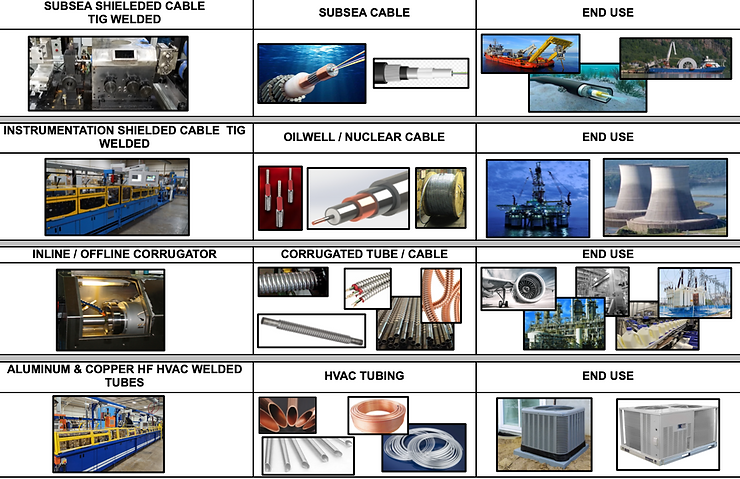 | SUBSEA SHIELEDED CABLE TIG WELDED | SUBSEA CABLE | END USE |
|---|---|---|
| INSTRUMENTATION SHIELDED CABLE TIG WELDED | OILWELL / NUCLEAR CABLE | END USE |
| INLINE / OFFLINE CORRUGATOR | CORRUGATED TUBE / CABLE | END USE |
| ALUMINUM & COPPER HF HVAC WELDED TUBES | HVAC TUBING | END USE |