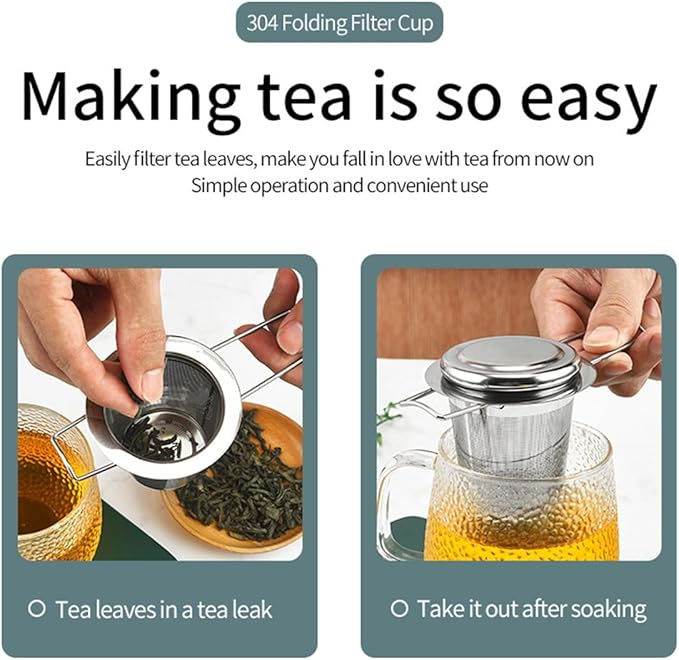 304 Folding Filter Cup

Making tea is so easy

Easily filter tea leaves, make you fall in love with tea from now on
Simple operation and convenient use

Tea leaves in a tea leak

Take it out after soaking