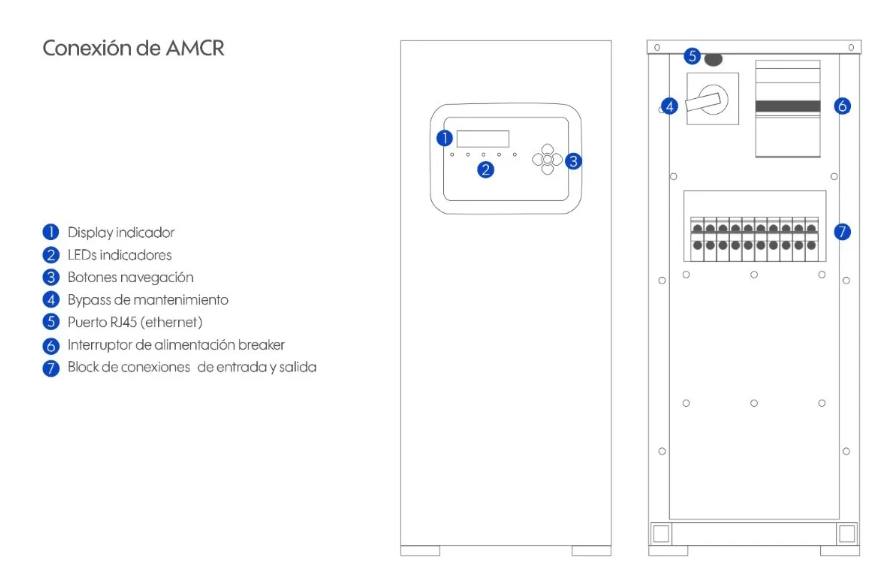 Conexión de AMCR

1 Display indicador
2 LEDs indicadores
3 Botones navegación
4 Bypass de mantenimiento
5 Puerto RJ45 (ethernet)
6 Interruptor de alimentación breaker
7 Block de conexiones de entrada y salida

1
2
3

5
4
6
7