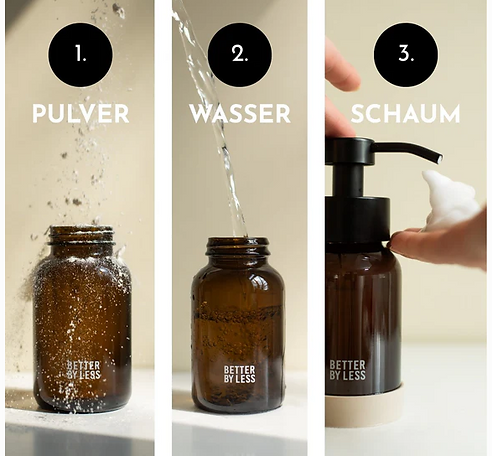 1.
PULVER

BETTER BY LESS

2.
WASSER

BETTER BY LESS

3.
SCHAUM

BETTER BY LESS