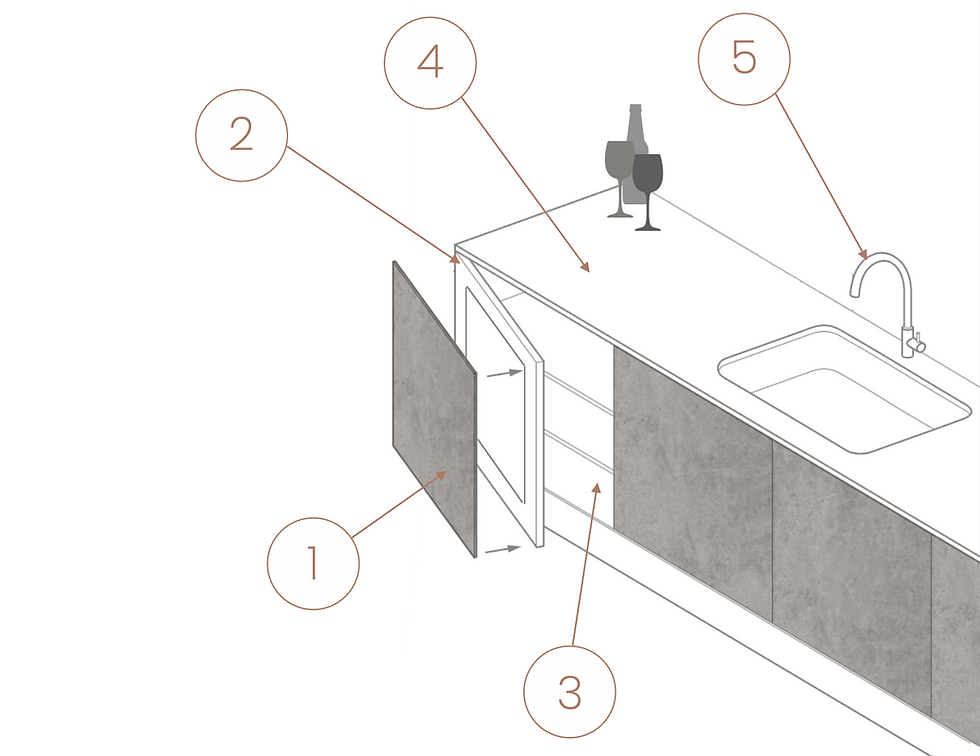 4
5
2
1
3