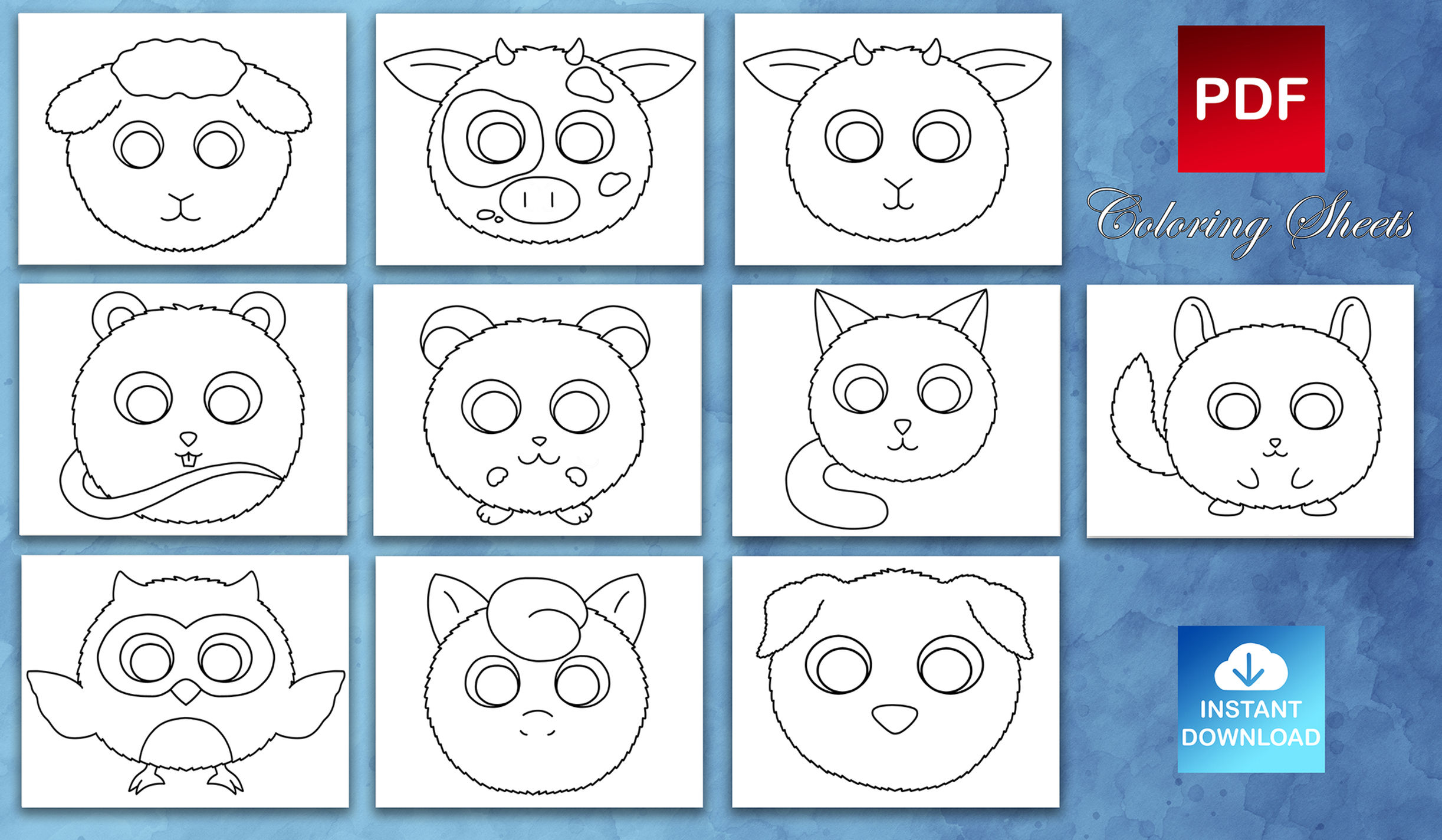 PDF

Coloring Sheets

INSTANT DOWNLOAD