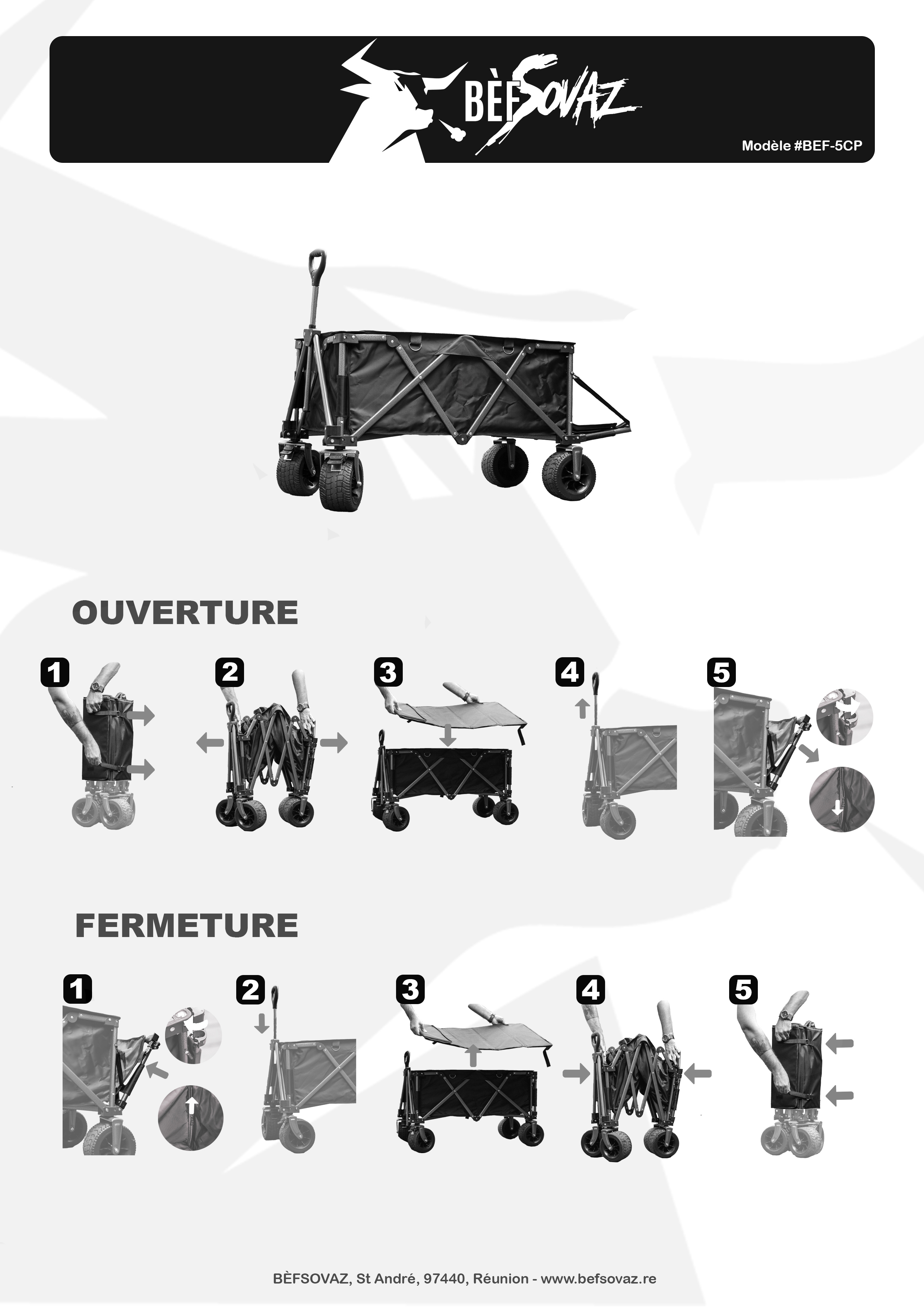 BÈFSOVAZ

Modèle #BEF-5CP

OUVERTURE

1

2

3

4

5

FERMETURE

1

2

3

4

5

BÈFSOVAZ, St André, 97440, Réunion - www.befsovaz.re