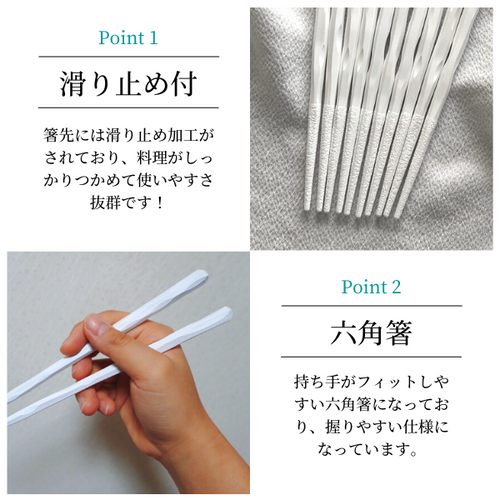 Point 1

滑り止め付

箸先には滑り止め加工がされており、料理がしっかりつかめて使いやすさ抜群です！

Point 2

六角箸

持ち手がフィットしやすい六角箸になっており、握りやすい仕様になっています。