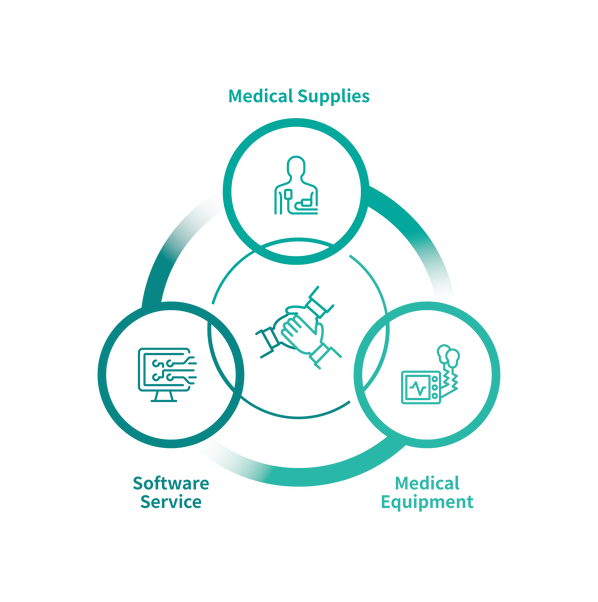 Medical Supplies

Software Service

Medical Equipment