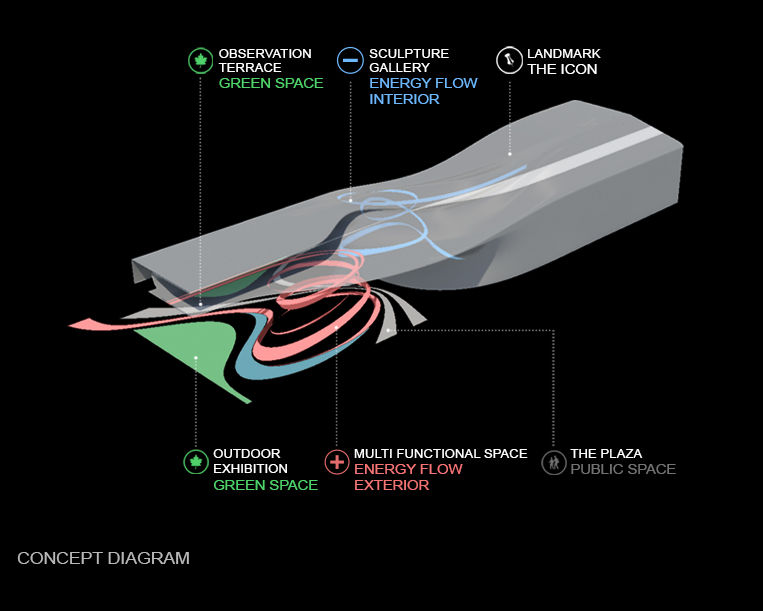 OBSERVATION TERRACE
GREEN SPACE

SCULPTURE GALLERY
ENERGY FLOW INTERIOR

LANDMARK
THE ICON

OUTDOOR EXHIBITION
GREEN SPACE

MULTI FUNCTIONAL SPACE
ENERGY FLOW EXTERIOR

THE PLAZA
PUBLIC SPACE

CONCEPT DIAGRAM