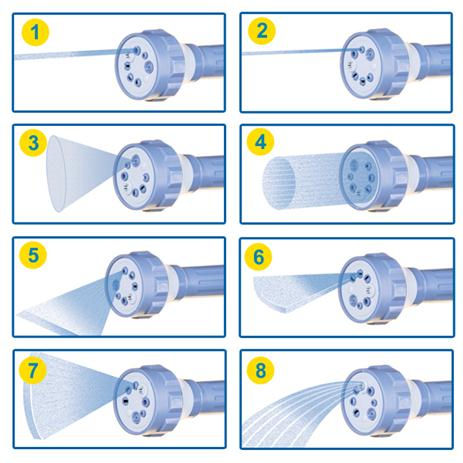 1

2

3

4

5

6

7

8