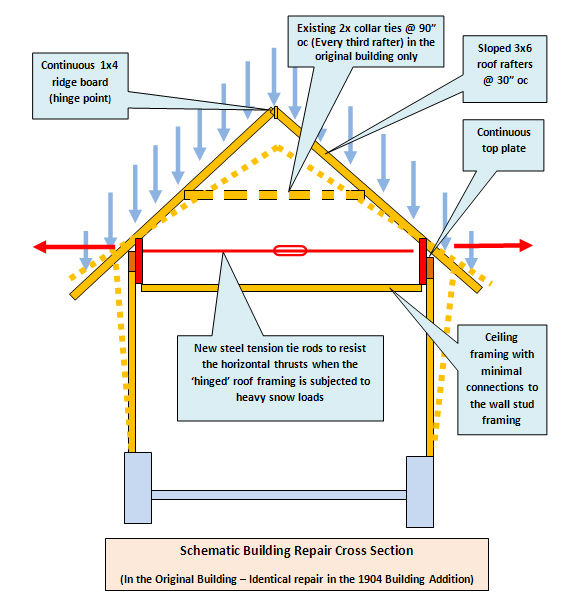 Continuous 1x4 ridge board (hinge point)

Existing 2x collar ties @ 90" oc (Every third rafter) in the original building only

Sloped 3x6 roof rafters @ 30" oc

Continuous top plate

New steel tension tie rods to resist the horizontal thrusts when the 'hinged' roof framing is subjected to heavy snow loads

Ceiling framing with minimal connections to the wall stud framing

Schematic Building Repair Cross Section

(In the Original Building – Identical repair in the 1904 Building Addition)