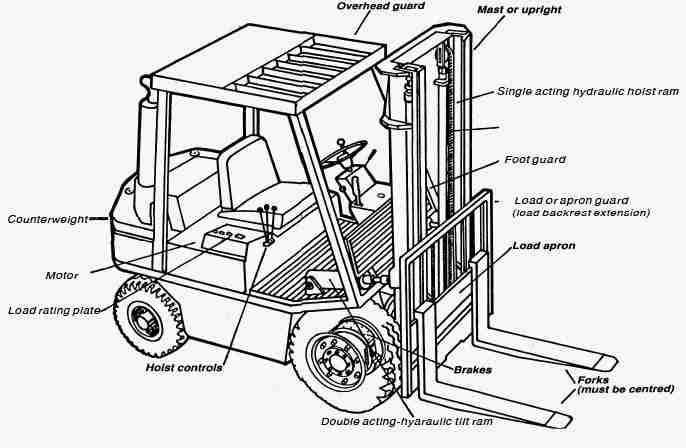 Overhead guard
Mast or upright
Single acting hydraulic hoist ram
Foot guard
Load or apron guard
(load backrest extension)
Load apron
Counterweight
Motor
Load rating plate
Hoist controls
Brakes
Forks
(must be centred)
Double acting-hyaraulic tilt ram