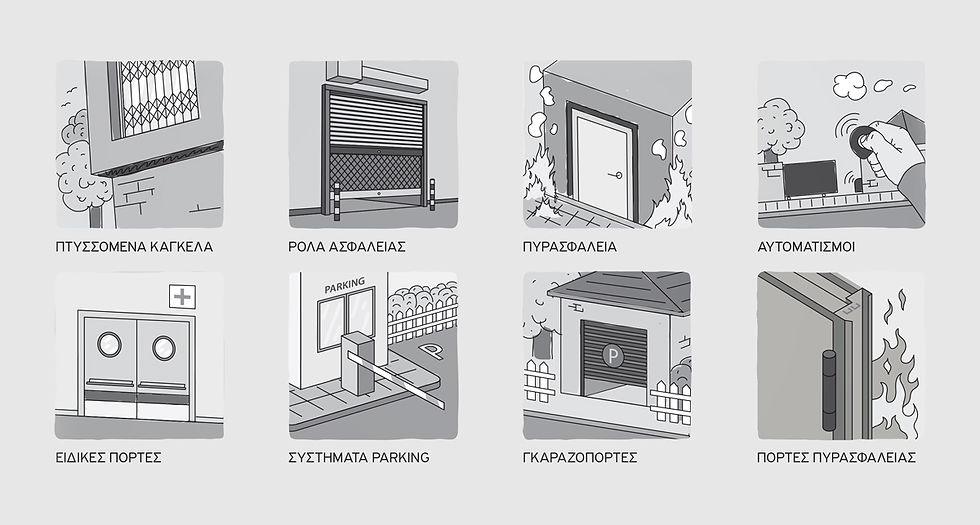 ΠΤΥΣΣΟΜΕΝΑ ΚΑΓΚΕΛΑ

ΡΟΛΑ ΑΣΦΑΛΕΙΑΣ

ΠΥΡΑΣΦΑΛΕΙΑ

ΑΥΤΟΜΑΤΙΣΜΟΙ

ΕΙΔΙΚΕΣ ΠΟΡΤΕΣ

PARKING

P

ΣΥΣΤΗΜΑΤΑ PARKING

P

ΓΚΑΡΑΖΟΠΟΡΤΕΣ

ΠΟΡΤΕΣ ΠΥΡΑΣΦΑΛΕΙΑΣ