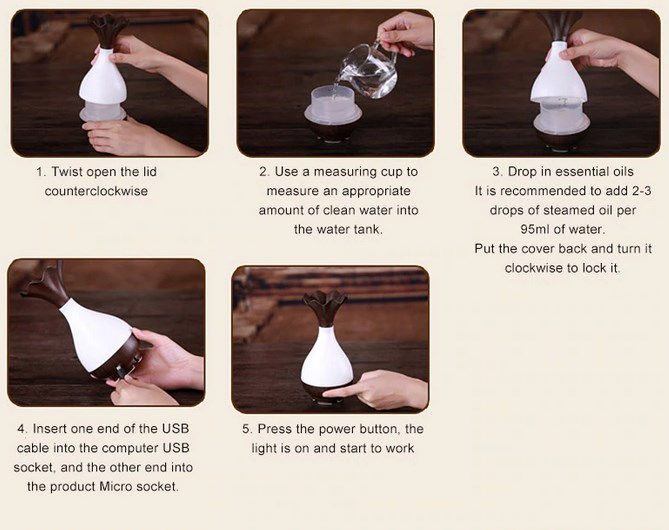 1. Twist open the lid counterclockwise

2. Use a measuring cup to measure an appropriate amount of clean water into the water tank.

3. Drop in essential oils
It is recommended to add 2-3 drops of steamed oil per 95ml of water.
Put the cover back and turn it clockwise to lock it.

4. Insert one end of the USB cable into the computer USB socket, and the other end into the product Micro socket.

5. Press the power button, the light is on and start to work