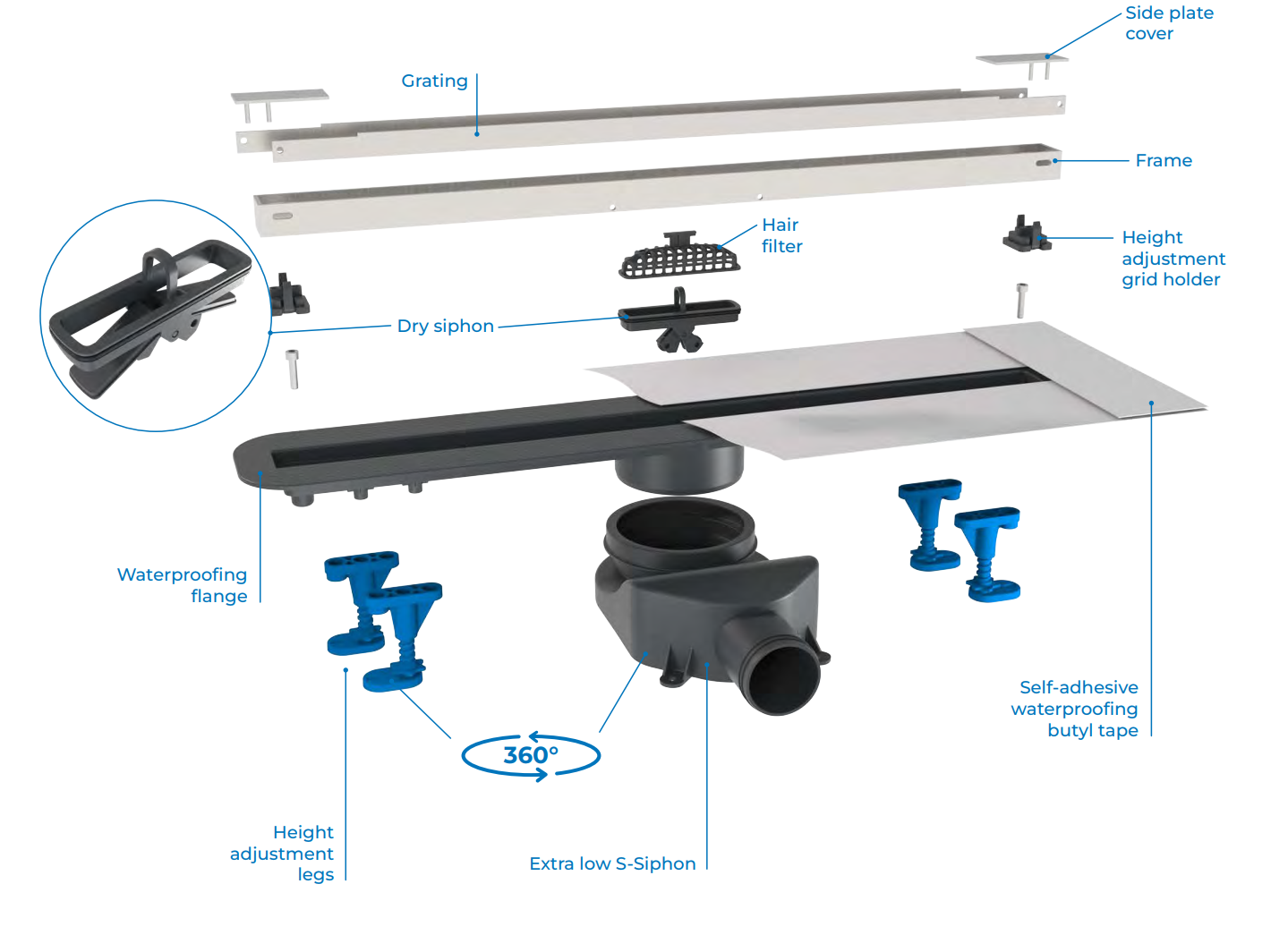 Side plate cover

Grating

Frame

Hair filter

Height adjustment grid holder

Dry siphon

Waterproofing flange

Self-adhesive waterproofing butyl tape

360°

Height adjustment legs

Extra low S-Siphon