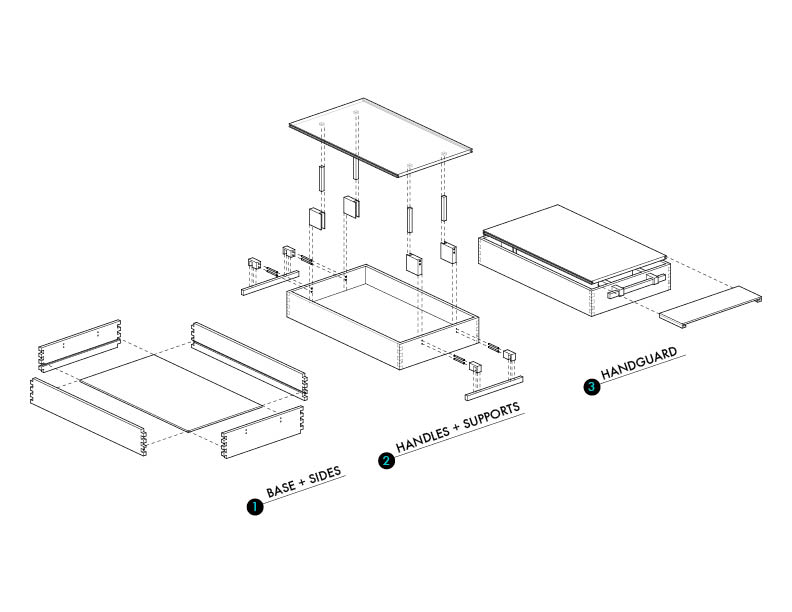 1 BASE + SIDES

2 HANDLES + SUPPORTS

3 HANDGUARD