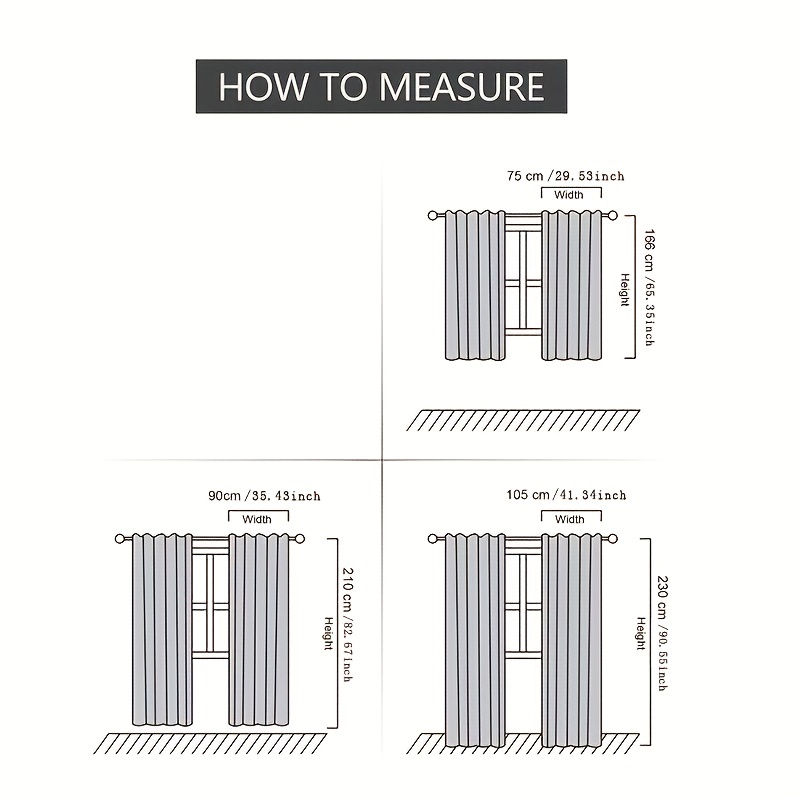 HOW TO MEASURE

75 cm /29.53inch
Width
166 cm /65.35inch
Height

90cm /35.43inch
Width
210 cm /82.67inch
Height

105 cm /41.34inch
Width
230 cm /90.55inch
Height