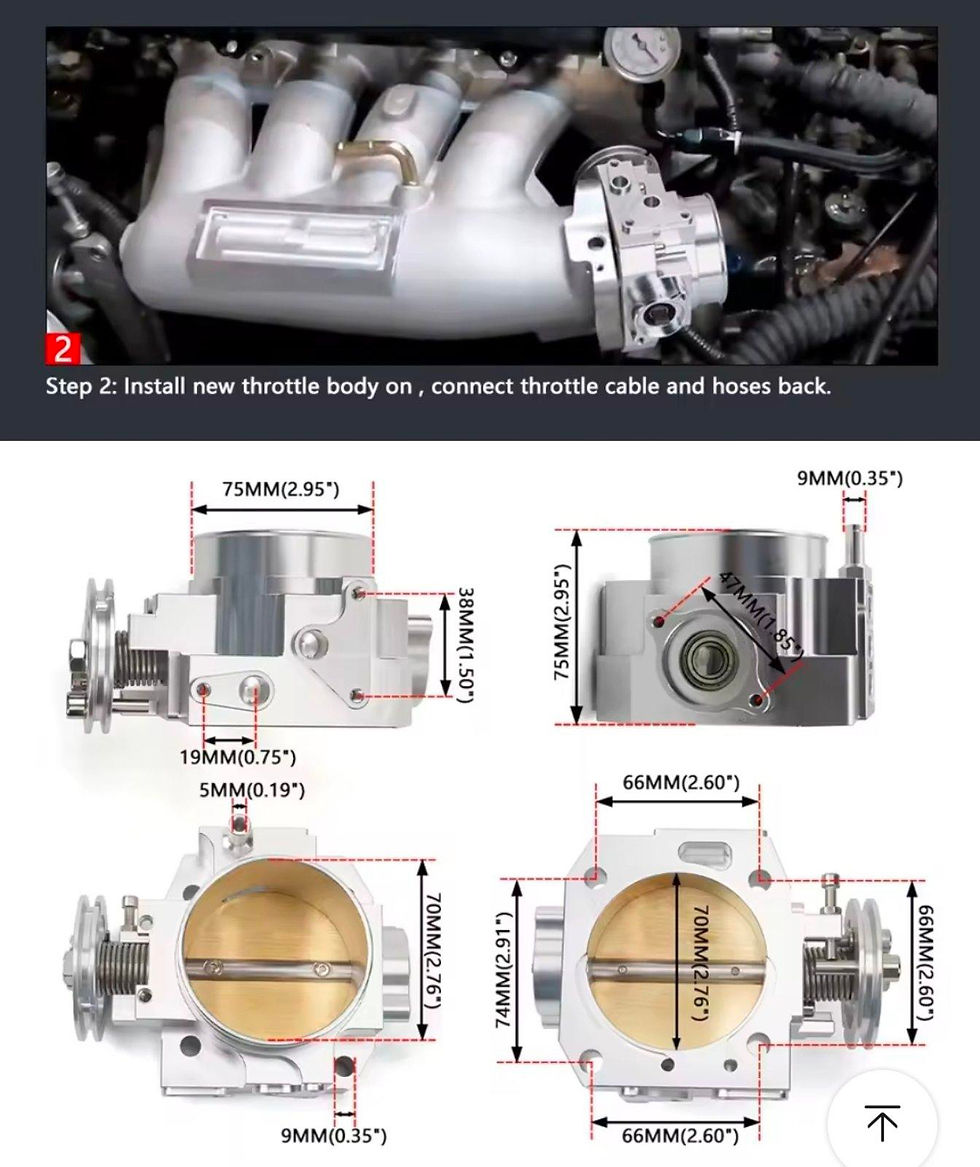 2

Step 2: Install new throttle body on , connect throttle cable and hoses back.

75MM(2.95")

38MM(1.50")

19MM(0.75")

9MM(0.35")

75MM(2.95")

47MM(1.85")

5MM(0.19")

70MM(2.76")

9MM(0.35")

66MM(2.60")

74MM(2.91")

70MM(2.76")

66MM(2.60")

66MM(2.60")