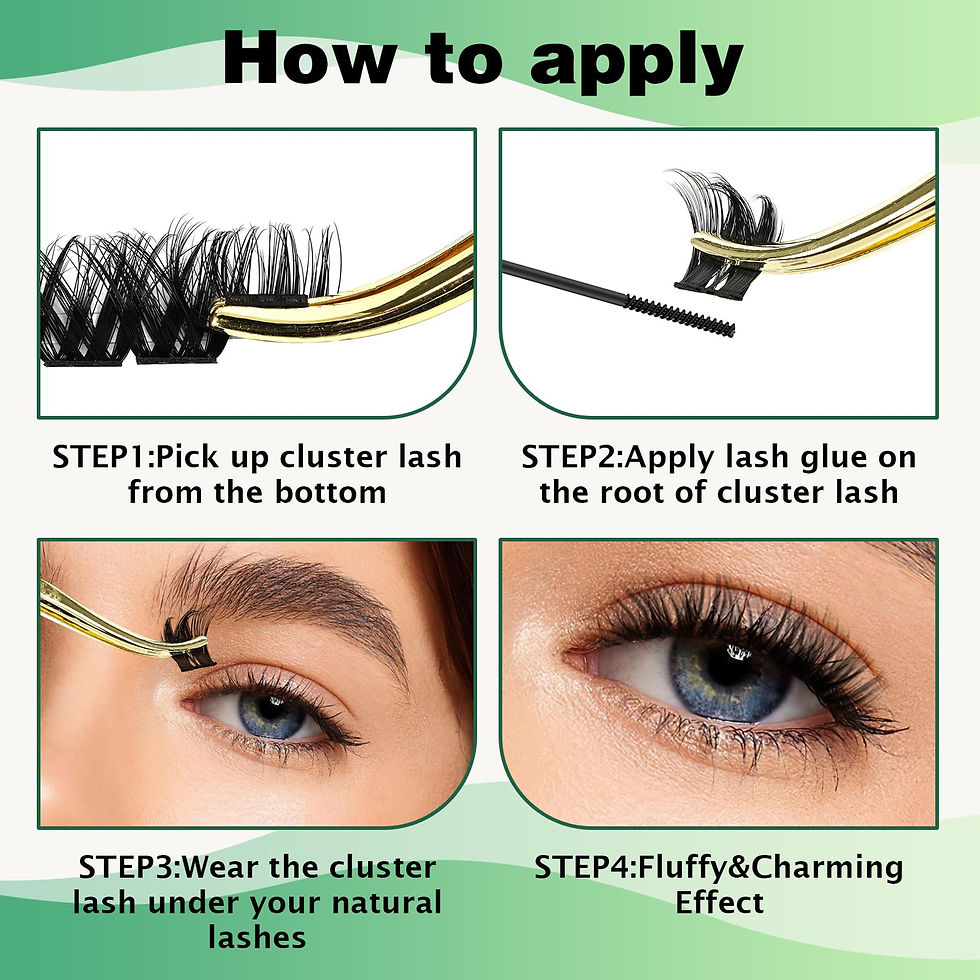 How to apply

STEP1:Pick up cluster lash from the bottom

STEP2:Apply lash glue on the root of cluster lash

STEP3:Wear the cluster lash under your natural lashes

STEP4:Fluffy&Charming Effect