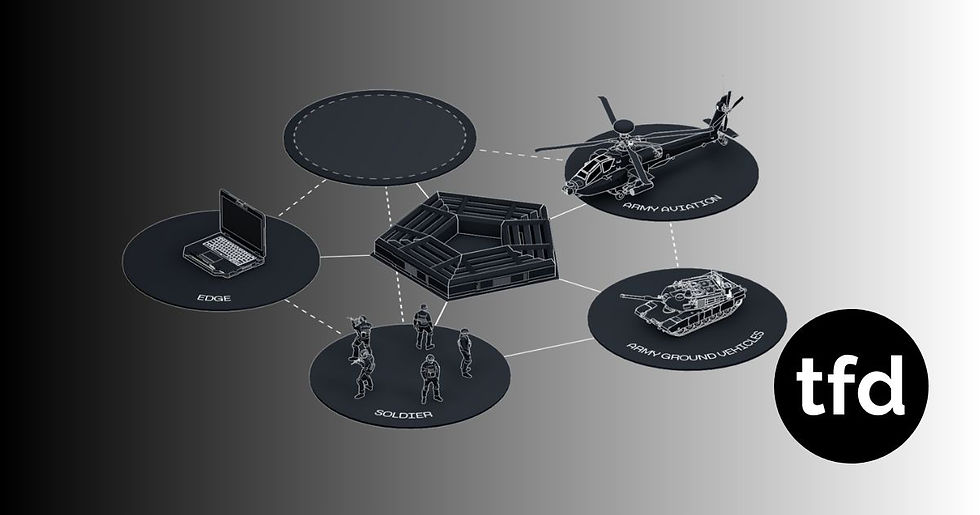 ARMY AVIATION

EDGE

ARMY GROUND VEHICLES

SOLDIER

tfd