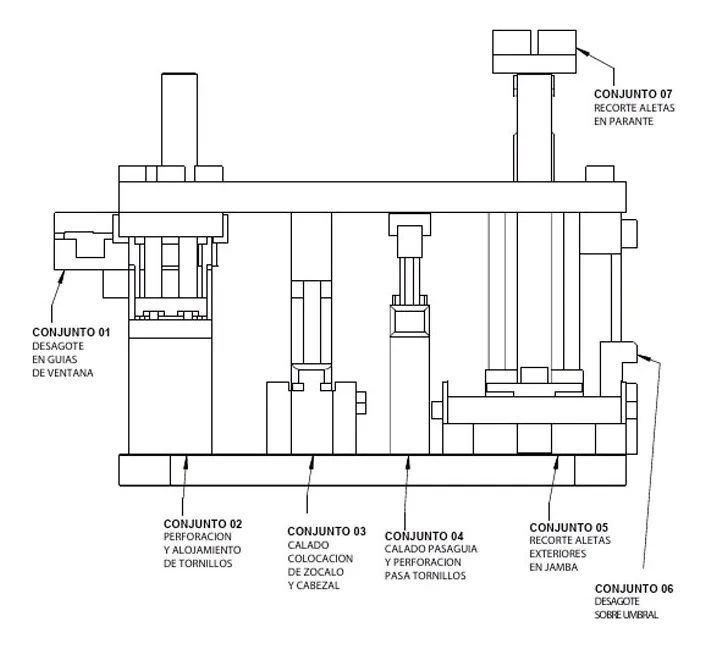 CONJUNTO 07
RECORTE ALETAS
EN PARANTE

CONJUNTO 01
DESAGOTE
EN GUIAS
DE VENTANA

CONJUNTO 02
PERFORACION
Y ALOJAMIENTO
DE TORNILLOS

CONJUNTO 03
CALADO
COLOCACION
DE ZOCALO
Y CABEZAL

CONJUNTO 04
CALADO PASAGUIA
Y PERFORACION
PASA TORNILLOS

CONJUNTO 05
RECORTE ALETAS
EXTERIORES
EN JAMBA

CONJUNTO 06
DESAGOTE
SOBRE UMBRAL