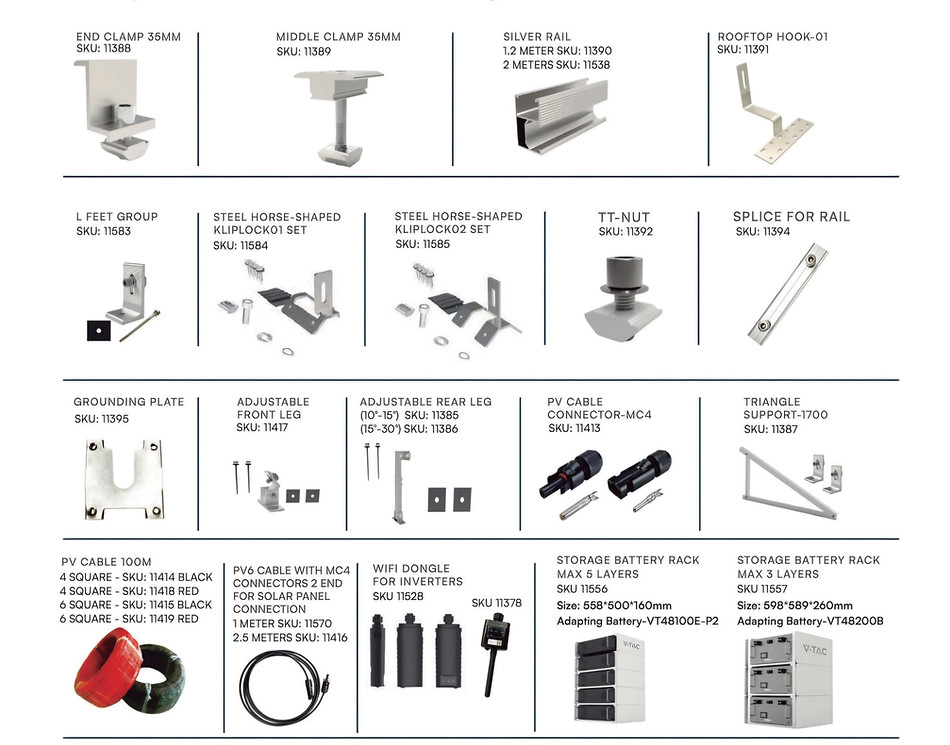 END CLAMP 35MM
SKU: 11388

MIDDLE CLAMP 35MM
SKU: 11389

SILVER RAIL
1.2 METER SKU: 11390
2 METERS SKU: 11538

ROOFTOP HOOK-01
SKU: 11391

L FEET GROUP
SKU: 11583

STEEL HORSE-SHAPED KLIPLOCK01 SET
SKU: 11584

STEEL HORSE-SHAPED KLIPLOCK02 SET
SKU: 11585

TT-NUT
SKU: 11392

SPLICE FOR RAIL
SKU: 11394

GROUNDING PLATE
SKU: 11395

ADJUSTABLE FRONT LEG
SKU: 11417

ADJUSTABLE REAR LEG
(10°-15°) SKU: 11385
(15°-30°) SKU: 11386

PV CABLE CONNECTOR-MC4
SKU: 11413

TRIANGLE SUPPORT-1700
SKU: 11387

PV CABLE 100M
4 SQUARE - SKU: 11414 BLACK
4 SQUARE - SKU: 11418 RED
6 SQUARE - SKU: 11415 BLACK
6 SQUARE - SKU: 11419 RED

PV6 CABLE WITH MC4 CONNECTORS 2 END FOR SOLAR PANEL CONNECTION
1 METER SKU: 11570
2.5 METERS SKU: 11416

WIFI DONGLE FOR INVERTERS
SKU 11528
SKU 11378

STORAGE BATTERY RACK MAX 5 LAYERS
SKU 11556
Size: 558*500*160mm
Adapting Battery-VT48100E-P2
V-TAC

STORAGE BATTERY RACK MAX 3 LAYERS
SKU 11557
Size: 598*589*260mm
Adapting Battery-VT48200B
V-TAC