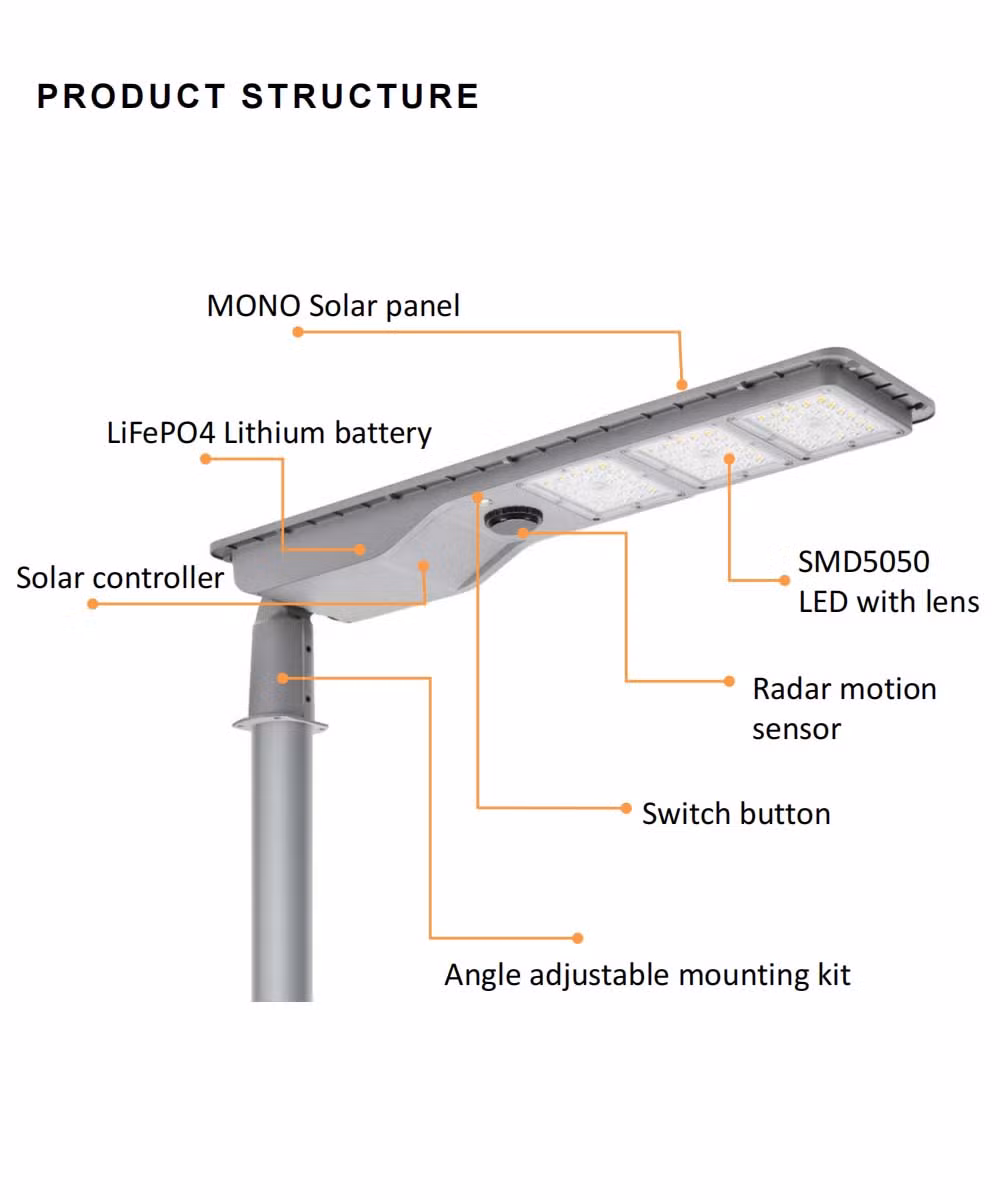 PRODUCT STRUCTURE

MONO Solar panel

LiFePO4 Lithium battery

Solar controller

SMD5050
LED with lens

Radar motion
sensor

Switch button

Angle adjustable mounting kit