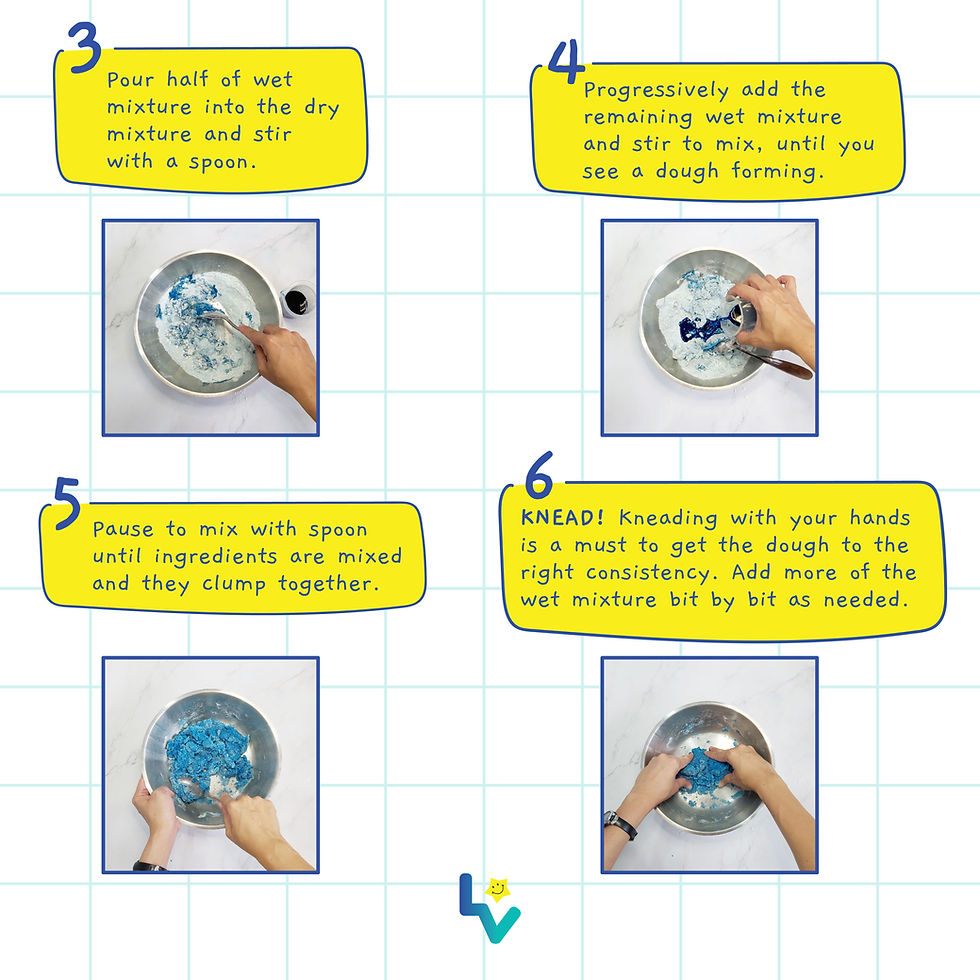 3
Pour half of wet mixture into the dry mixture and stir with a spoon.

4
Progressively add the remaining wet mixture and stir to mix, until you see a dough forming.

5
Pause to mix with spoon until ingredients are mixed and they clump together.

6
KNEAD! Kneading with your hands is a must to get the dough to the right consistency. Add more of the wet mixture bit by bit as needed.

LV