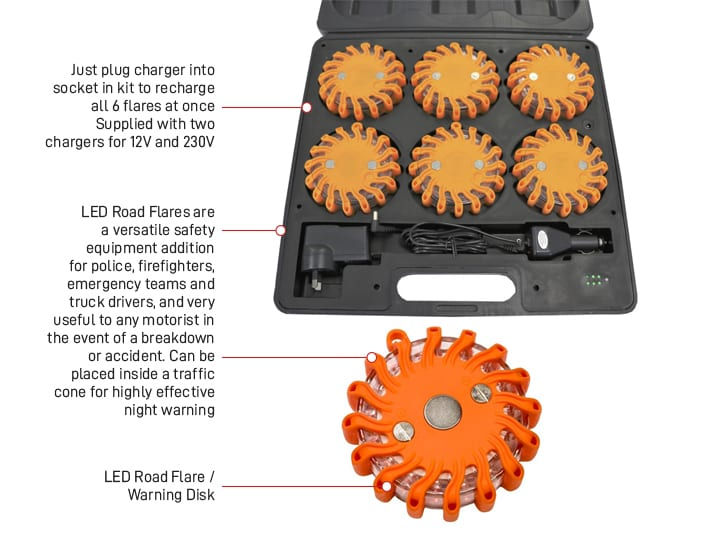 Just plug charger into socket in kit to recharge all 6 flares at once Supplied with two chargers for 12V and 230V

LED Road Flares are a versatile safety equipment addition for police, firefighters, emergency teams and truck drivers, and very useful to any motorist in the event of a breakdown or accident. Can be placed inside a traffic cone for highly effective night warning

LED Road Flare / Warning Disk