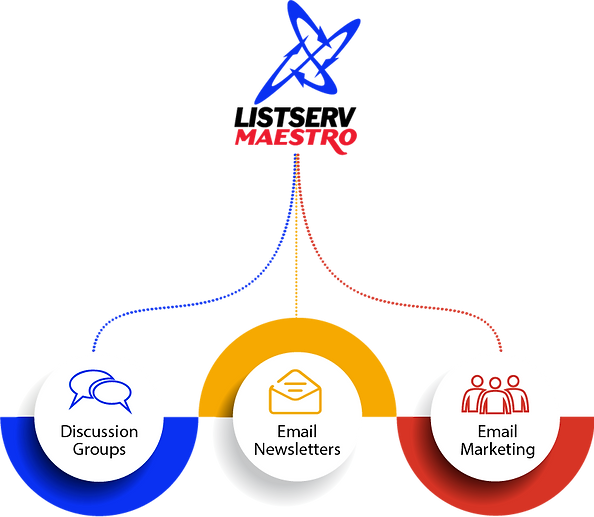 LISTSERV
MAESTRO

Discussion Groups

Email Newsletters

Email Marketing