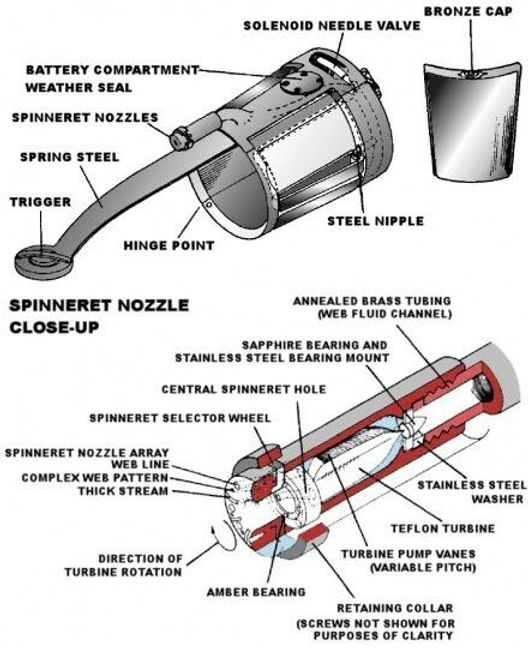 SOLENOID NEEDLE VALVE

BRONZE CAP

BATTERY COMPARTMENT WEATHER SEAL

SPINNERET NOZZLES

SPRING STEEL

TRIGGER

HINGE POINT

STEEL NIPPLE

SPINNERET NOZZLE CLOSE-UP

ANNEALED BRASS TUBING (WEB FLUID CHANNEL)

SAPPHIRE BEARING AND STAINLESS STEEL BEARING MOUNT

CENTRAL SPINNERET HOLE

SPINNERET SELECTOR WHEEL

SPINNERET NOZZLE ARRAY
WEB LINE
COMPLEX WEB PATTERN
THICK STREAM

STAINLESS STEEL WASHER

TEFLON TURBINE

TURBINE PUMP VANES (VARIABLE PITCH)

DIRECTION OF TURBINE ROTATION

AMBER BEARING

RETAINING COLLAR (SCREWS NOT SHOWN FOR PURPOSES OF CLARITY