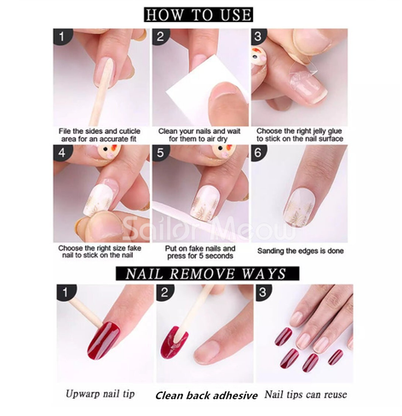 HOW TO USE

1
File the sides and cuticle area for an accurate fit

2
Clean your nails and wait for them to air dry

3
Choose the right jelly glue to stick on the nail surface

4
Choose the right size fake nail to stick on the nail

5
Put on fake nails and press for 5 seconds

6
Sanding the edges is done

Sailor Meow

NAIL REMOVE WAYS

1
Upwarp nail tip

2
Clean back adhesive

3
Nail tips can reuse