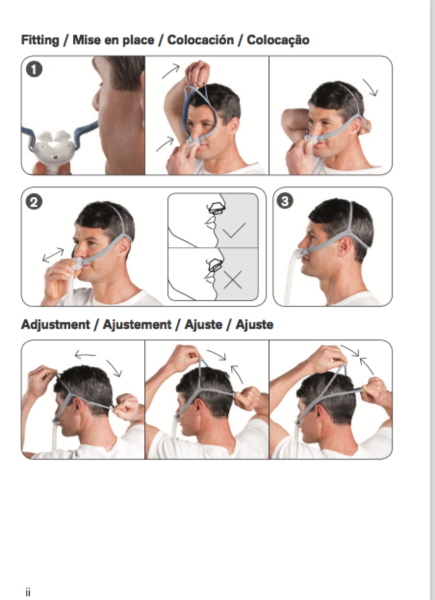 Fitting / Mise en place / Colocación / Colocação

1

2

3

Adjustment / Ajustement / Ajuste / Ajuste

ii