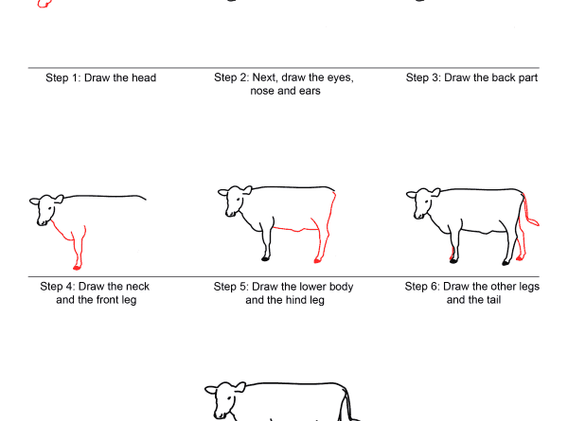 Step 1: Draw the head

Step 2: Next, draw the eyes, nose and ears

Step 3: Draw the back part

Step 4: Draw the neck and the front leg

Step 5: Draw the lower body and the hind leg

Step 6: Draw the other legs and the tail