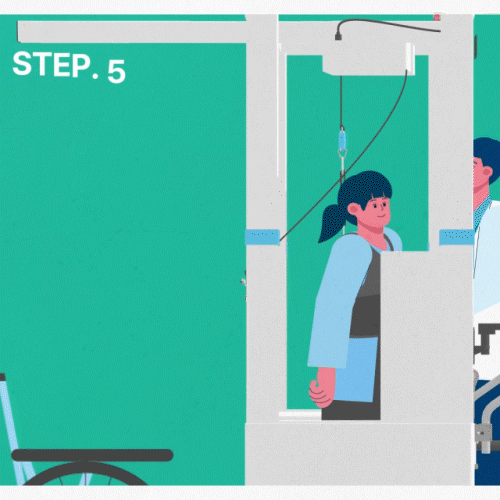 STEP. 5